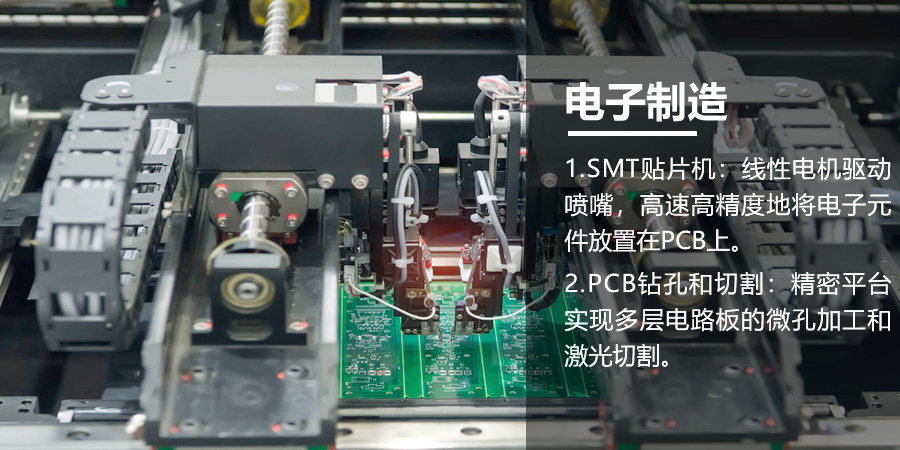 电子制造

1.SMT贴片机：线性电机驱动喷嘴，高速高精度地将电子元件放置在PCB上。

2.PCB钻孔和切割：精密平台实现多层电路板的微孔加工和激光切割。